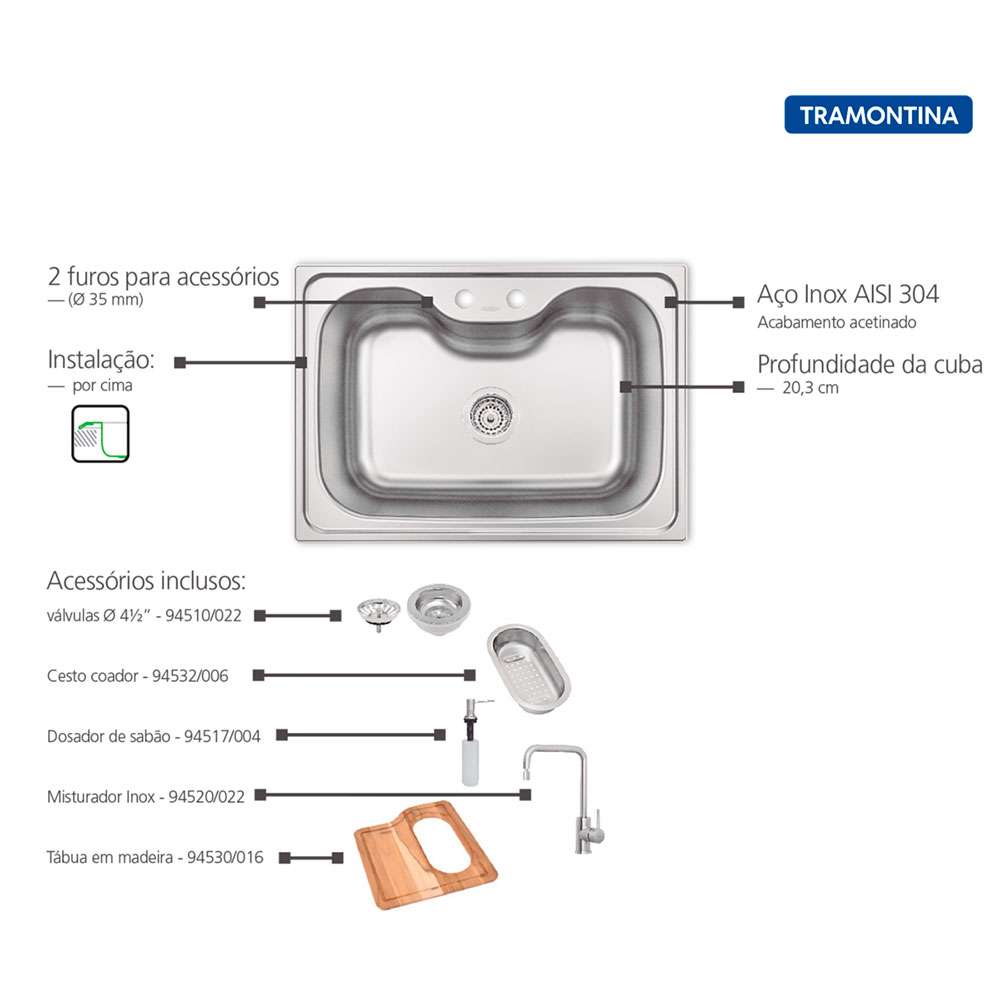 TRAMONTINA

2 furos para acessórios
— (Ø 35 mm)

Instalação:
— por cima

Aço Inox AISI 304
Acabamento acetinado

Profundidade da cuba
— 20,3 cm

Acessórios inclusos:
válvulas Ø 4½" - 94510/022
Cesto coador - 94532/006
Dosador de sabão - 94517/004
Misturador Inox - 94520/022
Tábua em madeira - 94530/016