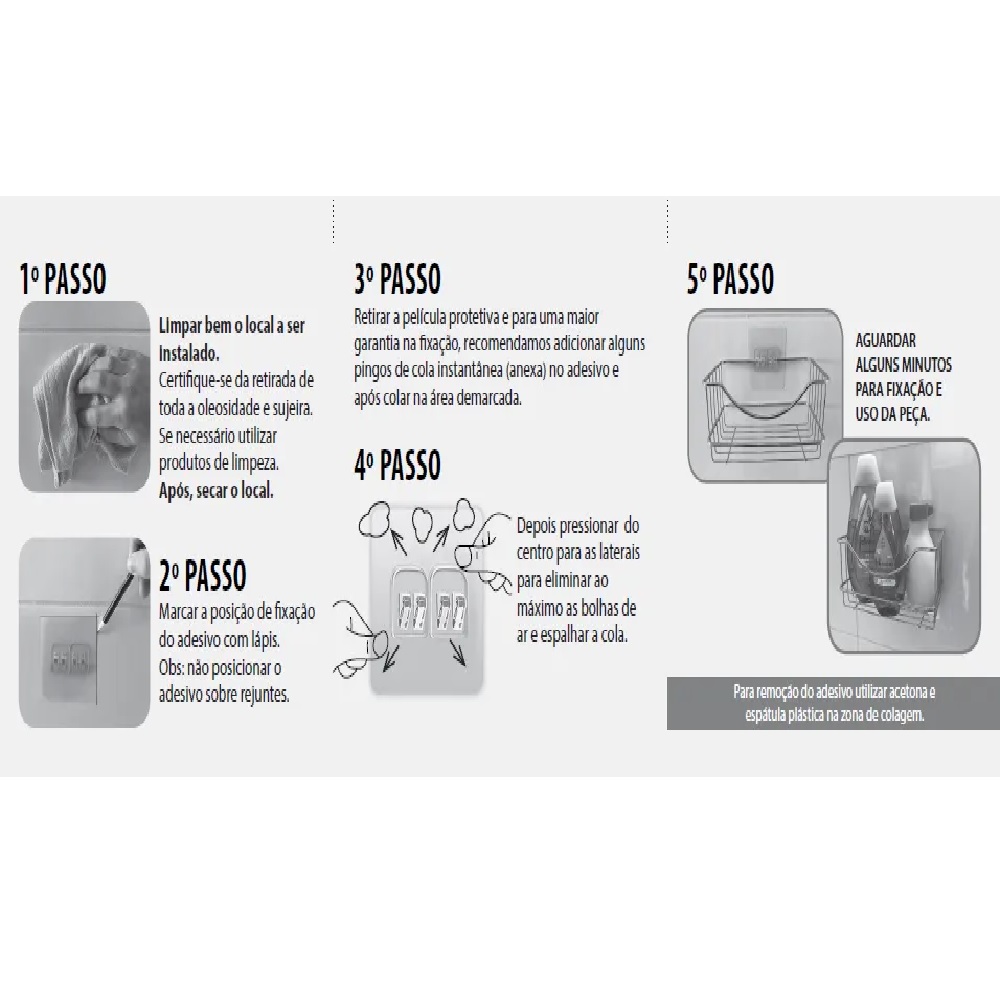 1º PASSO

Limpar bem o local a ser instalado.
Certifique-se da retirada de toda a oleosidade e sujeira. Se necessário utilizar produtos de limpeza.
Após, secar o local.

2º PASSO

Marcar a posição de fixação do adesivo com lápis.
Obs: não posicionar o adesivo sobre rejuntes.

3º PASSO

Retirar a película protetiva e para uma maior garantia na fixação, recomendamos adicionar alguns pingos de cola instantânea (anexa) no adesivo e após colar na área demarcada.

4º PASSO

Depois pressionar do centro para as laterais para eliminar ao máximo as bolhas de ar e espalhar a cola.

5º PASSO

AGUARDAR ALGUNS MINUTOS PARA FIXAÇÃO E USO DA PEÇA.

Para remoção do adesivo utilizar acetona e espátula plástica na zona de colagem.